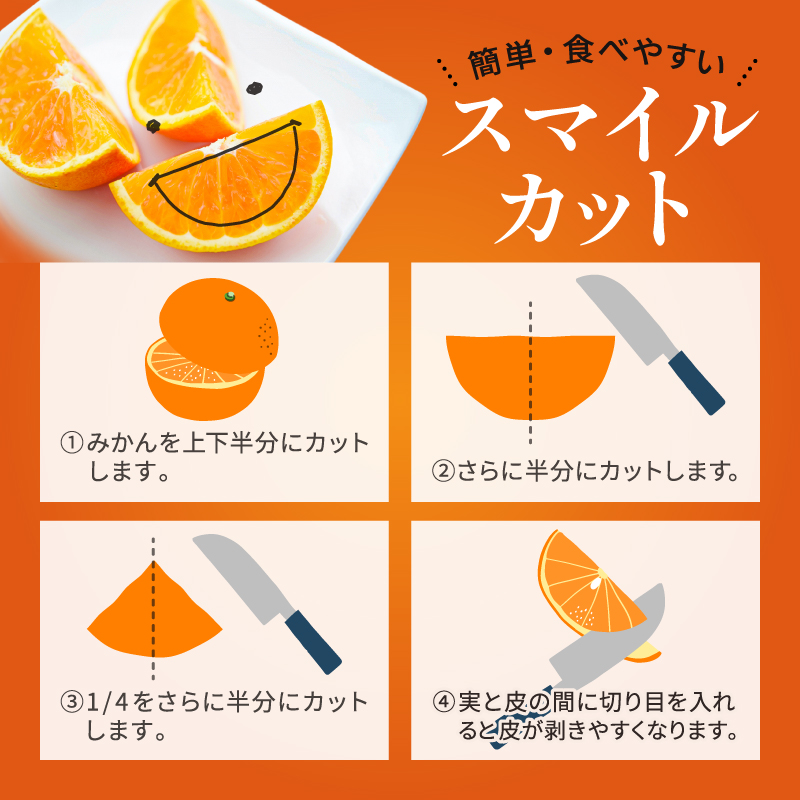 簡単・食べやすい
スマイルカット

①みかんを上下半分にカットします。

②さらに半分にカットします。

③1/4をさらに半分にカットします。

④実と皮の間に切り目を入れると皮が剥きやすくなります。