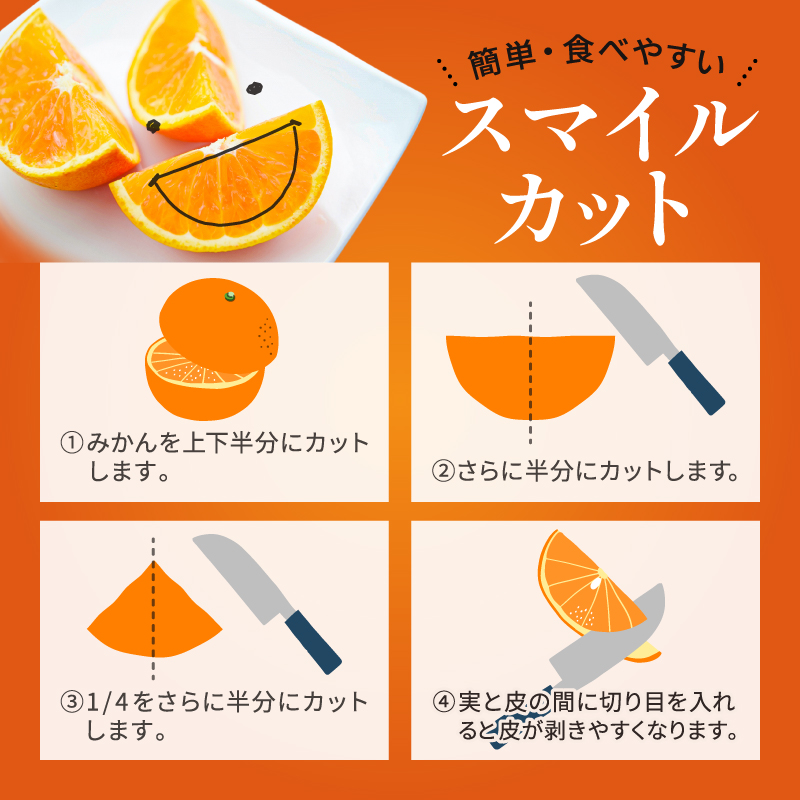 簡単・食べやすい

スマイルカット

①みかんを上下半分にカットします。

②さらに半分にカットします。

③1/4をさらに半分にカットします。

④実と皮の間に切り目を入れると皮が剥きやすくなります。